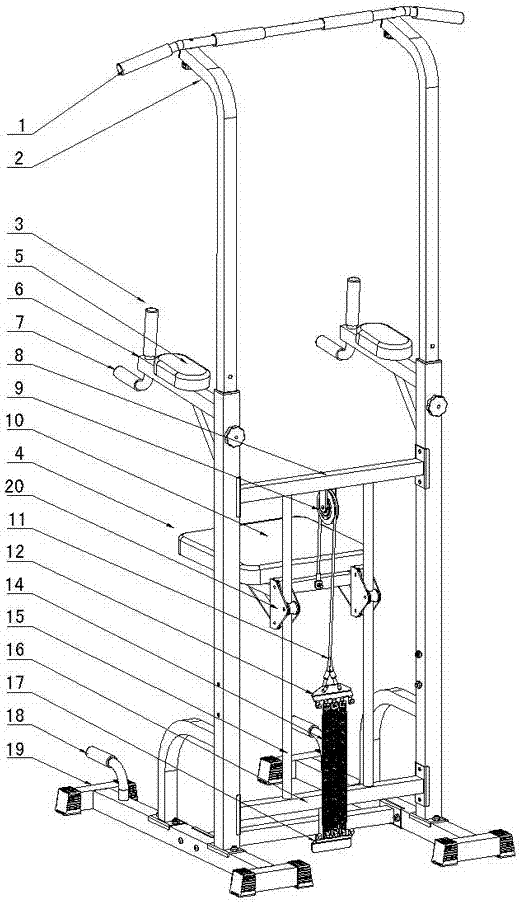 1
2
3
5
6
7
8
9
10
4
20
11
12
14
15
16
17
18
19